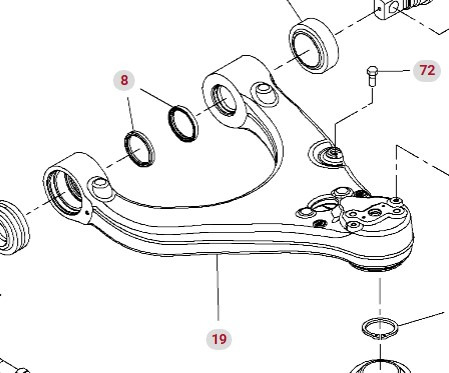 8
72
19